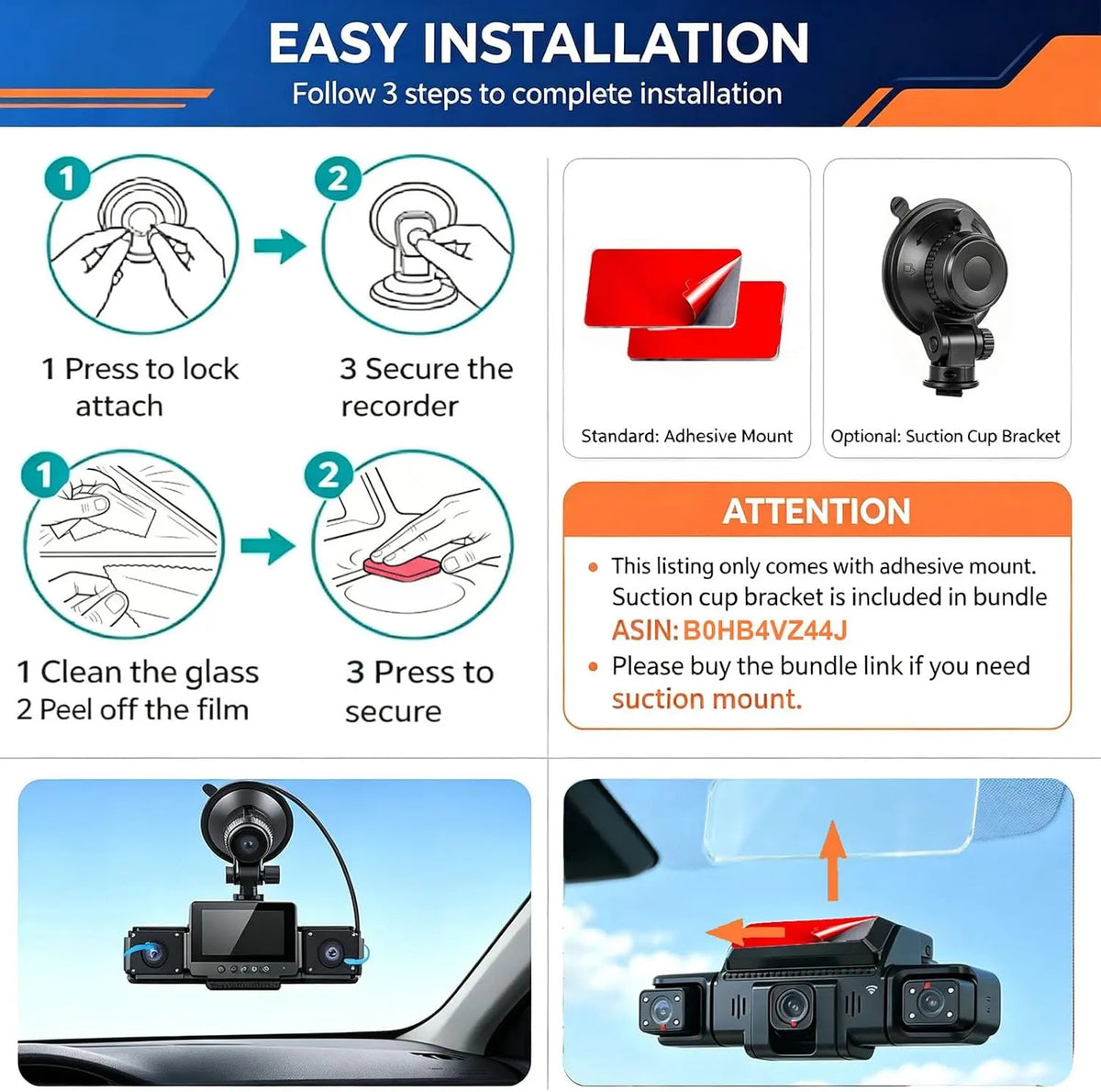 EASY INSTALLATION
Follow 3 steps to complete installation

1

2

1 Press to lock attach

3 Secure the recorder

1

2

1 Clean the glass
2 Peel off the film

3 Press to secure

Standard: Adhesive Mount

Optional: Suction Cup Bracket

ATTENTION

• This listing only comes with adhesive mount. Suction cup bracket is included in bundle ASIN: B0HB4VZ44J
• Please buy the bundle link if you need suction mount.